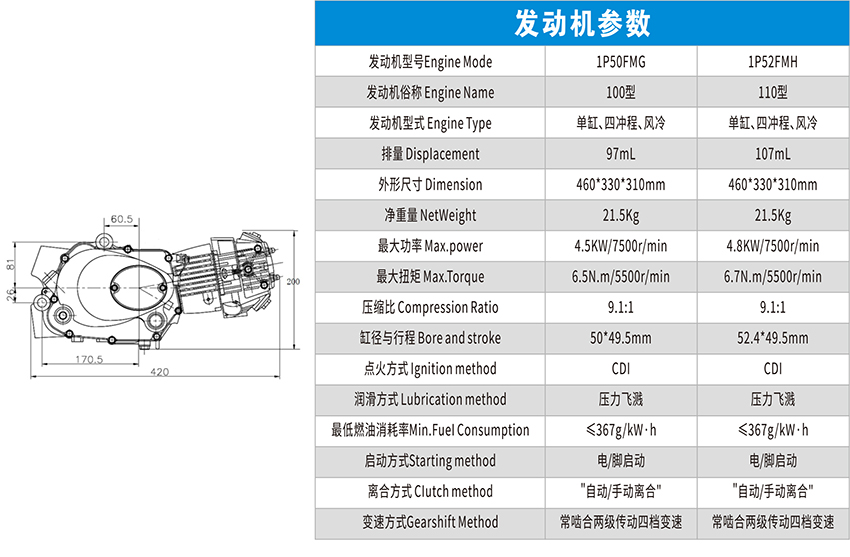 60.5

81

26

200

170.5

420

发动机参数

| 发动机型号Engine Mode | 1P50FMG | 1P52FMH |
|---|---|---|
| 发动机俗称 Engine Name | 100型 | 110型 |
| 发动机型式 Engine Type | 单缸、四冲程、风冷 | 单缸、四冲程、风冷 |
| 排量 Displacement | 97mL | 107mL |
| 外形尺寸 Dimension | 460\*330\*310mm | 460\*330\*310mm |
| 净重量 NetWeight | 21.5Kg | 21.5Kg |
| 最大功率 Max.power | 4.5KW/7500r/min | 4.8KW/7500r/min |
| 最大扭矩 Max.Torque | 6.5N.m/5500r/min | 6.7N.m/5500r/min |
| 压缩比 Compression Ratio | 9.1:1 | 9.1:1 |
| 缸径与行程 Bore and stroke | 50\*49.5mm | 52.4\*49.5mm |
| 点火方式 Ignition method | CDI | CDI |
| 润滑方式 Lubrication method | 压力飞溅 | 压力飞溅 |
| 最低燃油消耗率Min.Fuel Consumption | ≤367g/kW·h | ≤367g/kW·h |
| 启动方式Starting method | 电/脚启动 | 电/脚启动 |
| 离合方式 Clutch method | "自动/手动离合" | "自动/手动离合" |
| 变速方式Gearshift Method | 常啮合两级传动四档变速 | 常啮合两级传动四档变速 |